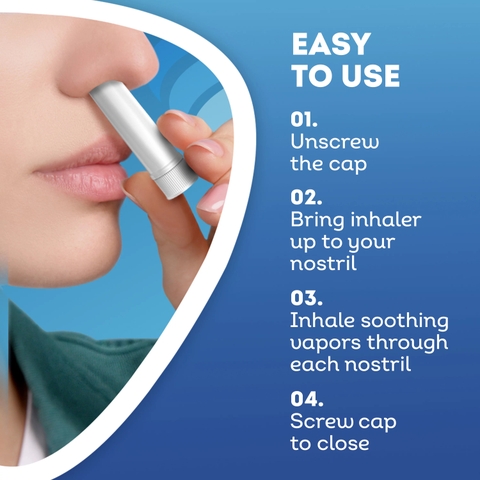 EASY TO USE

01.
Unscrew the cap

02.
Bring inhaler up to your nostril

03.
Inhale soothing vapors through each nostril

04.
Screw cap to close