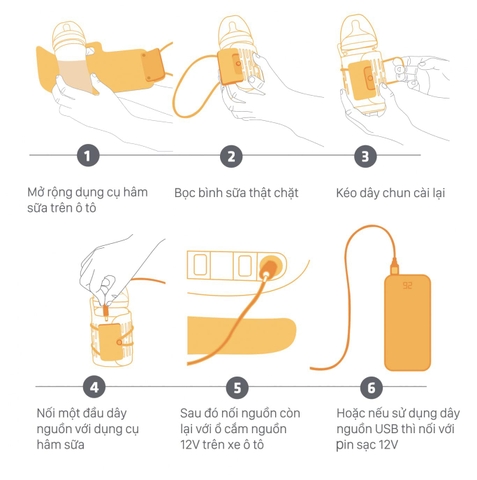 1

Mở rộng dụng cụ hâm sữa trên ô tô

2

Bọc bình sữa thật chặt

3

Kéo dây chun cài lại

92

4

Nối một đầu dây nguồn với dụng cụ hâm sữa

5

Sau đó nối nguồn còn lại với ổ cắm nguồn 12V trên xe ô tô

6

Hoặc nếu sử dụng dây nguồn USB thì nối với pin sạc 12V