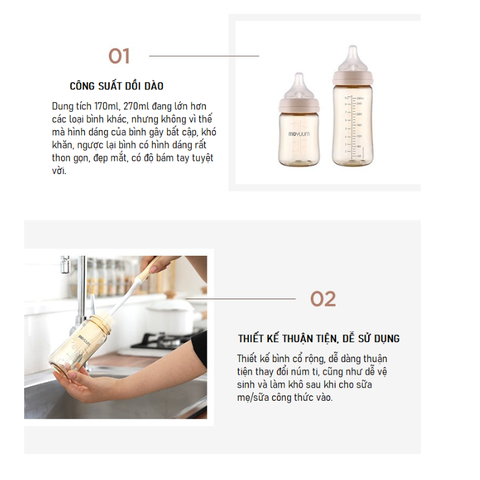 01

CÔNG SUẤT DỒI DÀO

Dung tích 170ml, 270ml đang lớn hơn các loại bình khác, nhưng không vì thế mà hình dáng của bình gây bất cập, khó khăn, ngược lại bình có hình dáng rất thon gọn, đẹp mắt, có độ bám tay tuyệt vời.

moyuum

02

THIẾT KẾ THUẬN TIỆN, DỄ SỬ DỤNG

Thiết kế bình cổ rộng, dễ dàng thuận tiện thay đổi núm ti, cũng như dễ vệ sinh và làm khô sau khi cho sữa mẹ/sữa công thức vào.