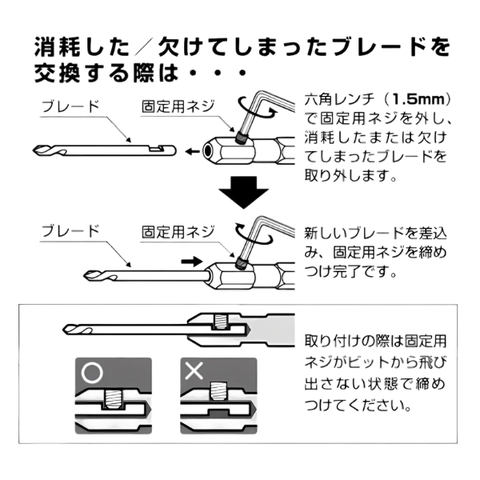 消耗した／欠けてしまったブレードを交換する際は・・・

ブレード

固定用ネジ

六角レンチ（1.5mm）で固定用ネジを外し、消耗したまたは欠けてしまったブレードを取り外します。

ブレード

固定用ネジ

新しいブレードを差込み、固定用ネジを締めつけ完了です。

○

×

取り付けの際は固定用ネジがビットから飛び出さない状態で締めつけてください。