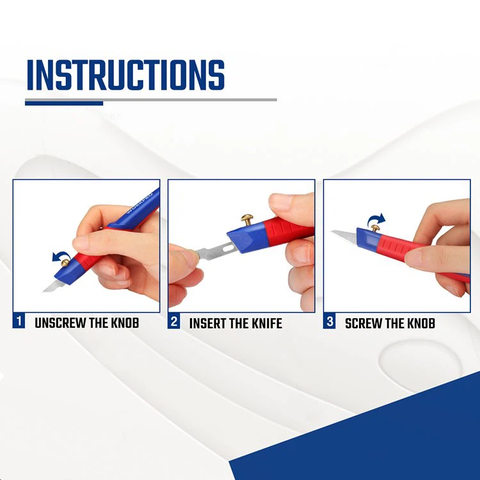 INSTRUCTIONS

1 UNSCREW THE KNOB

2 INSERT THE KNIFE

3 SCREW THE KNOB