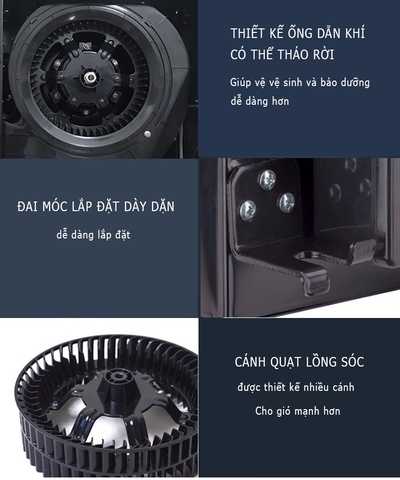 THIẾT KẾ ỐNG DẪN KHÍ CÓ THỂ THÁO RỜI

Giúp vệ vệ sinh và bảo dưỡng dễ dàng hơn

ĐAI MÓC LẮP ĐẶT DÀY DẶN

dễ dàng lắp đặt

CÁNH QUẠT LỒNG SÓC

được thiết kế nhiều cánh

Cho gió mạnh hơn