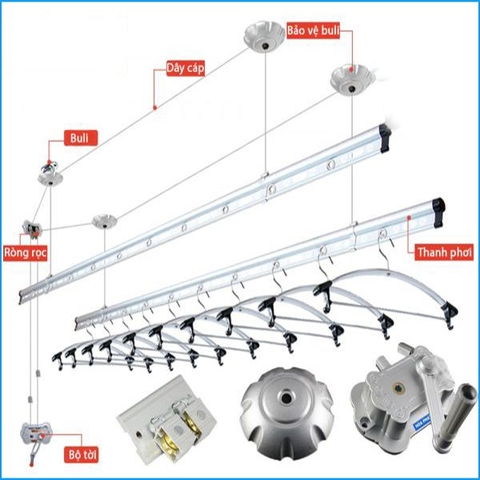 Bảo vệ buli

Dây cáp

Buli

Ròng rọc

Thanh phơi

Bộ tời