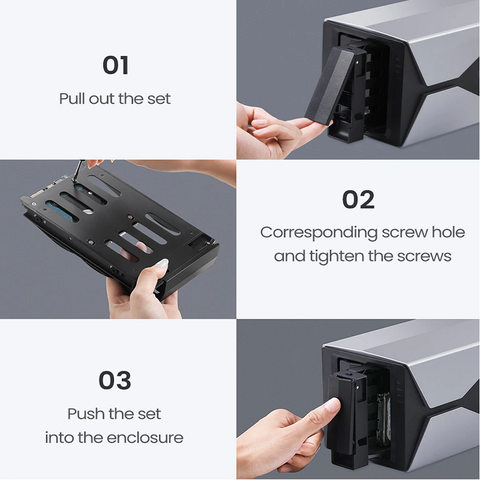 01

Pull out the set

02

Corresponding screw hole and tighten the screws

03

Push the set into the enclosure