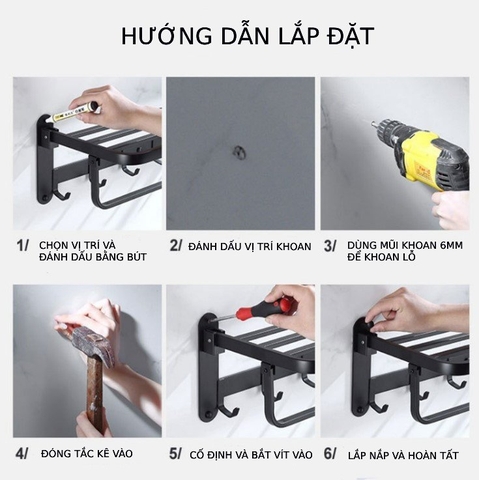 HƯỚNG DẪN LẮP ĐẶT

1/ CHỌN VỊ TRÍ VÀ ĐÁNH DẤU BẰNG BÚT

2/ ĐÁNH DẤU VỊ TRÍ KHOAN

3/ DÙNG MŨI KHOAN 6MM ĐỂ KHOAN LỖ

4/ ĐÓNG TẮC KÊ VÀO

5/ CỐ ĐỊNH VÀ BẮT VÍT VÀO

6/ LẮP NẮP VÀ HOÀN TẤT