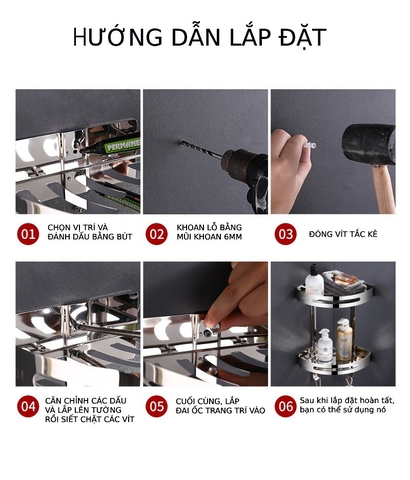 HƯỚNG DẪN LẮP ĐẶT

PERMANE

01 CHỌN VỊ TRÍ VÀ ĐÁNH DẤU BẰNG BÚT

02 KHOAN LỖ BẰNG MŨI KHOAN 6MM

03 ĐÓNG VÍT TẮC KÊ

04 CĂN CHỈNH CÁC DẤU VÀ LẮP LÊN TƯỜNG RỒI SIẾT CHẶT CÁC VÍT

05 CUỐI CÙNG, LẮP ĐAI ỐC TRANG TRÍ VÀO

06 Sau khi lắp đặt hoàn tất, bạn có thể sử dụng nó