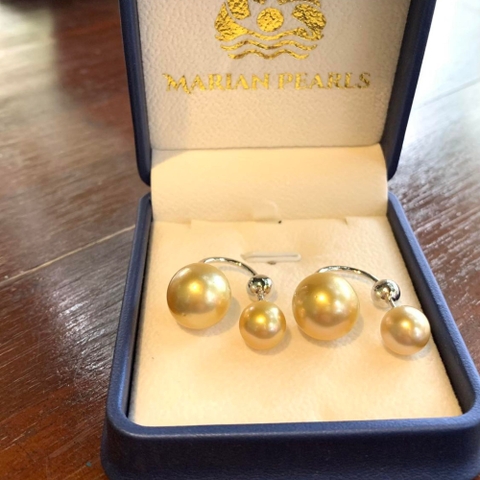 MARIAN PEARLS