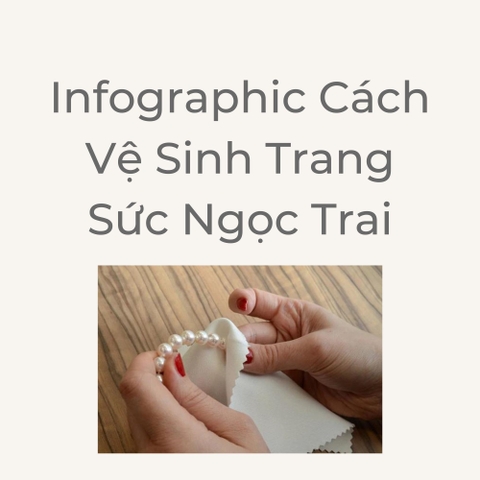 Infographic Cách Vệ Sinh Trang Sức Ngọc Trai