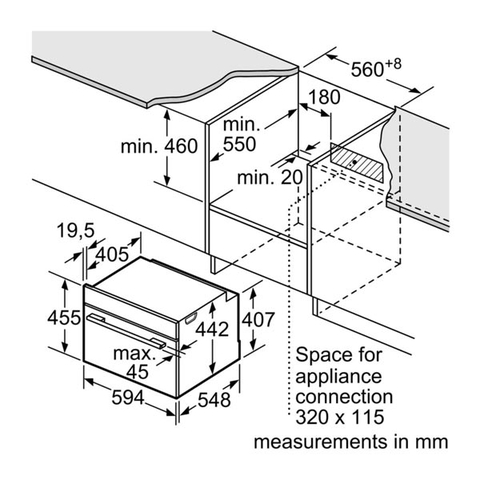 $560^{+8}$

180

min. 460

min. 550

min. 20

19,5

405

455

442

407

max. 45

594

548

Space for appliance connection 320 x 115

measurements in mm