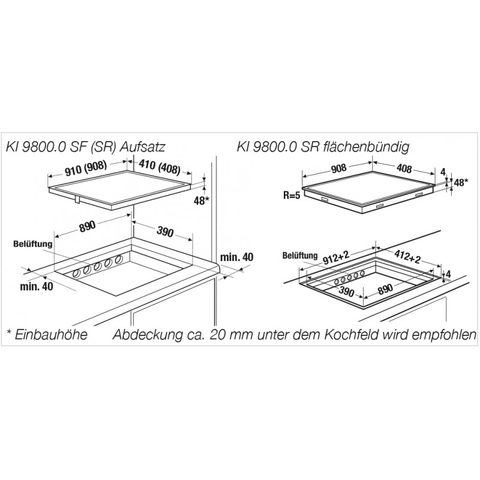 KI 9800.0 SF (SR) Aufsatz

910 (908)
410 (408)
48*
890
390
Belüftung
min. 40
min. 40

KI 9800.0 SR flächenbündig

908
408
4
48*
R=5
Belüftung
912+2
412+2
4
390
890

* Einbauhöhe Abdeckung ca. 20 mm unter dem Kochfeld wird empfohlen