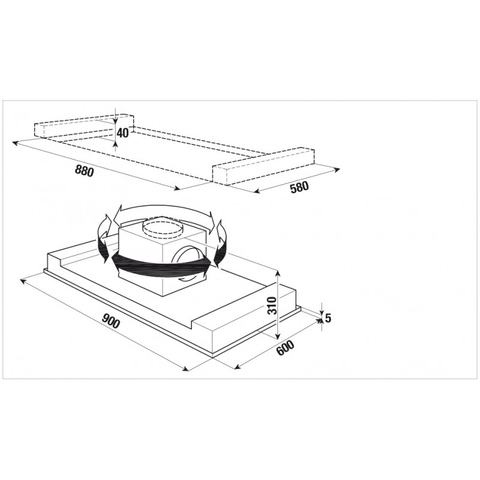 40
880
580
310
5
900
600