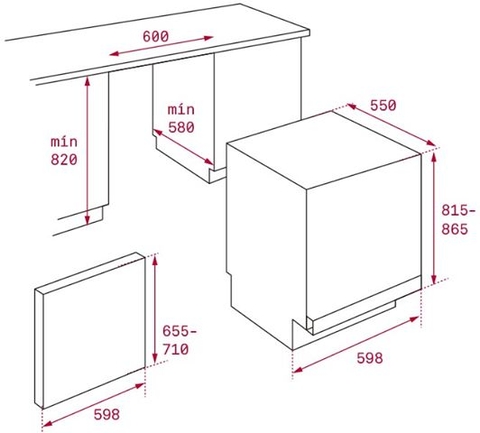 600

mín 580

mín 820

550

815-865

655-710

598

598