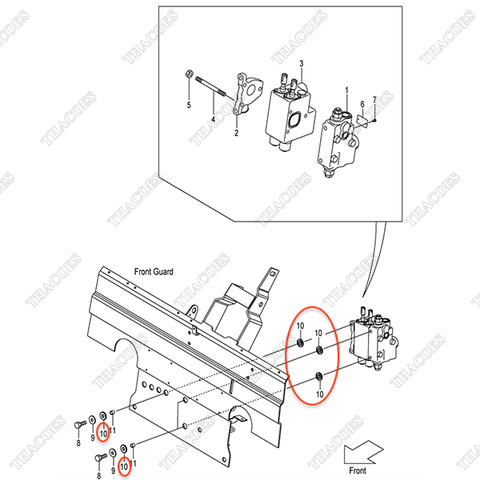 THACOES

3
1
6
7
5
4
2

Front Guard

10
10
10

8
9
10
11
8
9
10
11

Front