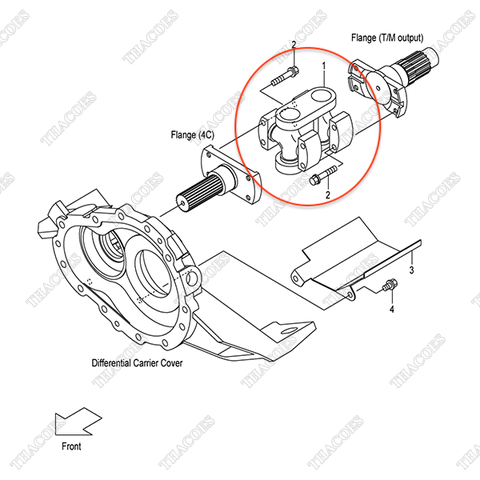 Flange (T/M output)

2

1

Flange (4C)

2

3

4

Differential Carrier Cover

Front

THACOES