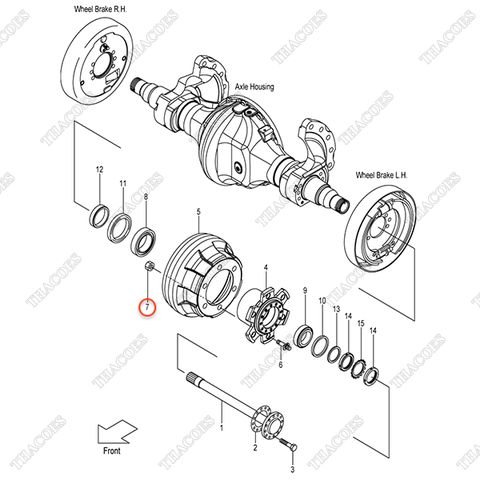 Wheel Brake R.H.

Axle Housing

Wheel Brake L.H.

12
11
8
5
7
4
9
10
13
14
15
14
6
1
2
3

Front

THACOES