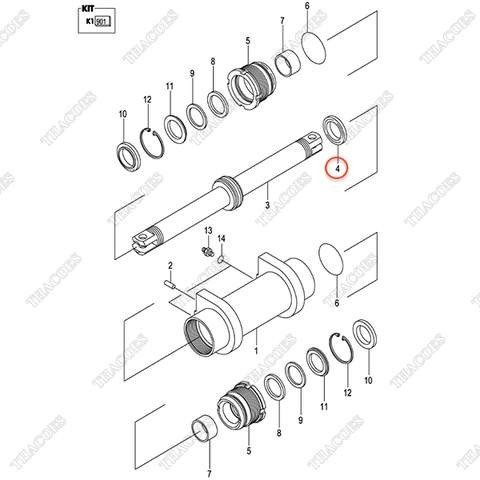 KIT
K1 901

6
7
5
8
9
11
12
10
4
3
13
14
2
6
1
10
12
11
9
8
5
7

THACOES