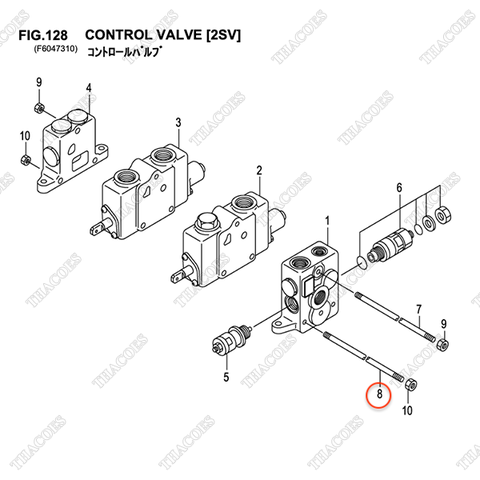 FIG.128 CONTROL VALVE [2SV]
(F6047310) コントロールバルブ

9
4
10
3
2
6
1
7
9
5
8
10

TIIACOES