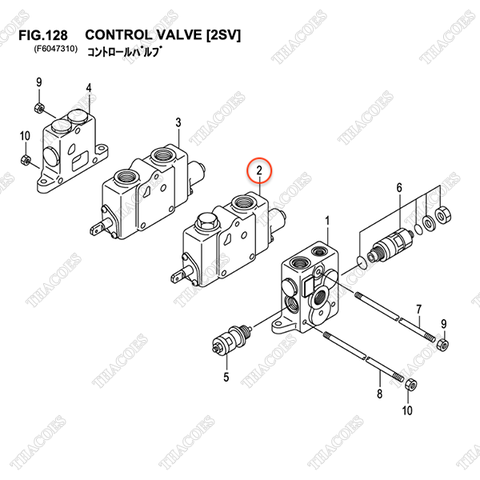 FIG.128 CONTROL VALVE [2SV]
(F6047310) コントロールバルブ

9
4
10
3
2
6
1
7
9
5
8
10

THACOES