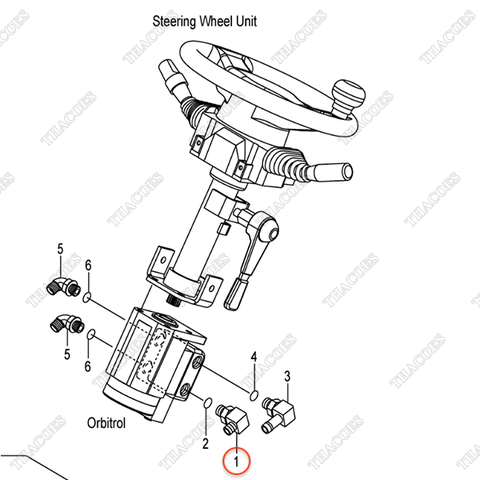 Steering Wheel Unit

5
6
5
6
4
3
Orbitrol
2
1

THACOES