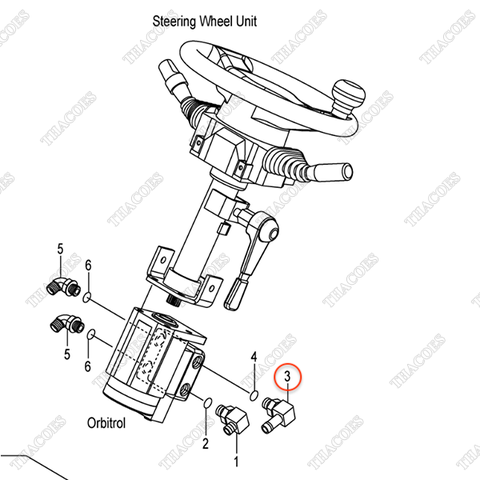 Steering Wheel Unit

5
6
5
6
4
3
Orbitrol
2
1

THACOES