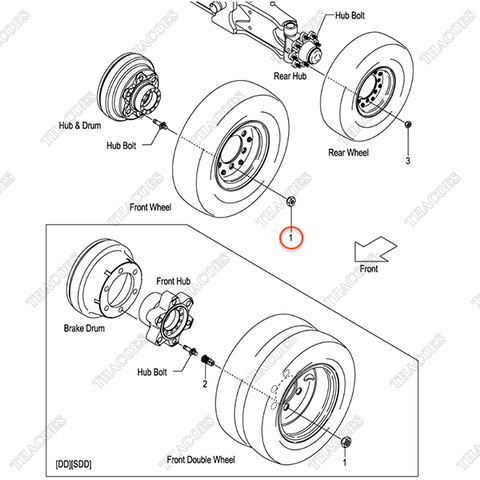 THACOES

Hub Bolt

Rear Hub

Hub & Drum

Hub Bolt

Rear Wheel

3

Front Wheel

1

Front

Front Hub

Brake Drum

Hub Bolt

2

Front Double Wheel

1

[DD][SDD]