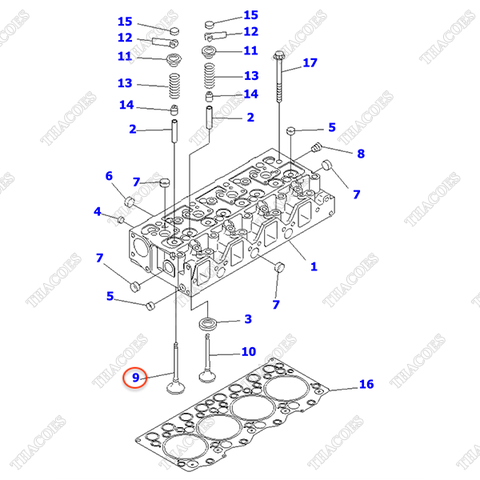 15
12
11
13
14
2
15
12
11
13
14
2
17
5
8
7
6
7
4
7
5
1
7
3
10
9
16
THACOES