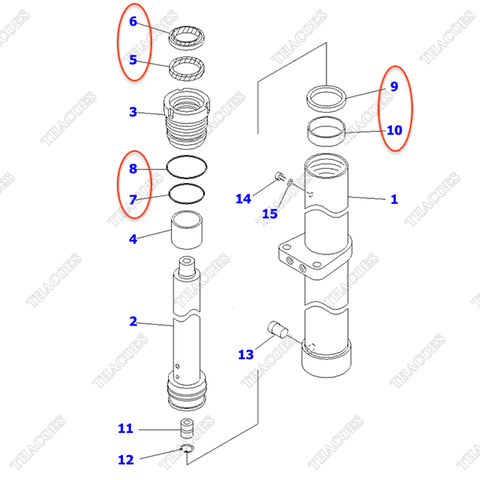 6
5
3
8
7
4
2
11
12
9
10
14
15
1
13
THACOES