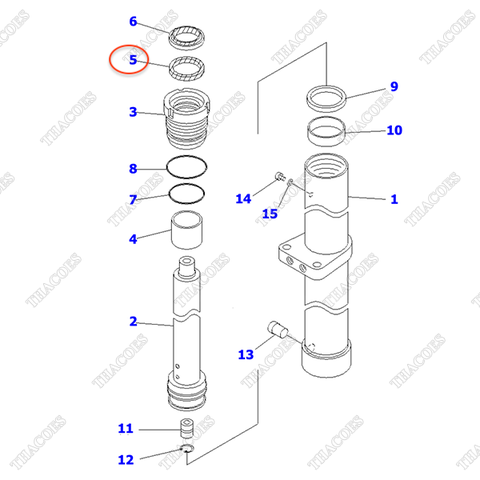 6
5
3
8
7
4
2
11
12
9
10
14
15
1
13
THACOES