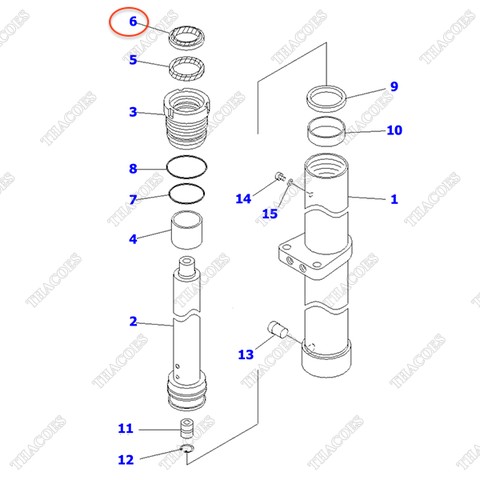 6
5
3
8
7
4
2
11
12
9
10
14
15
1
13
THACOES