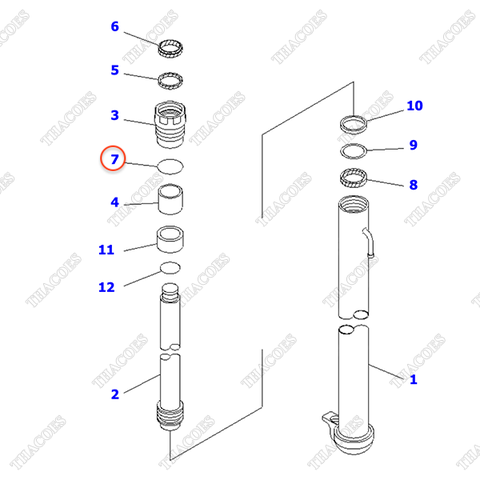 6
5
3
7
4
11
12
2
10
9
8
1
THACOES