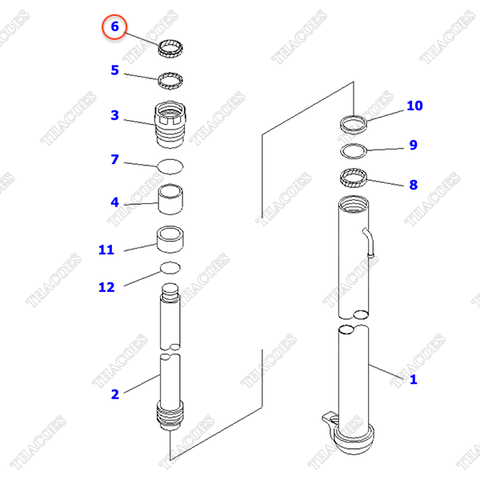 6
5
3
7
4
11
12
2
10
9
8
1
THACOES