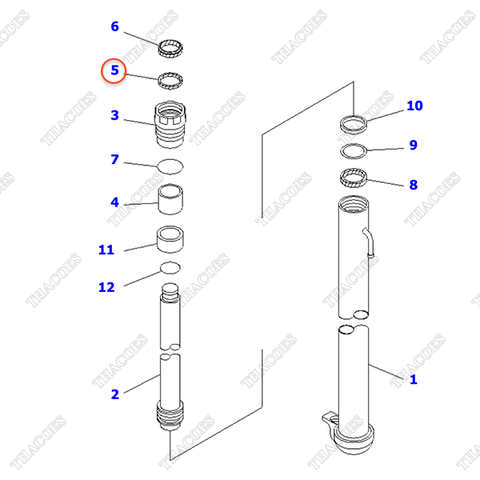 6
5
3
7
4
11
12
2
10
9
8
1
THACOES