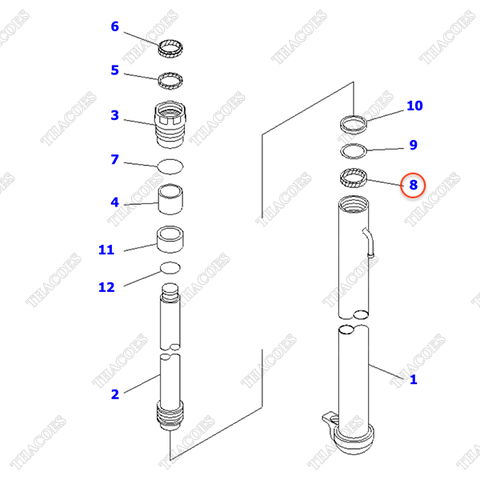 6

5

3

7

4

11

12

2

10

9

8

1

THACOES