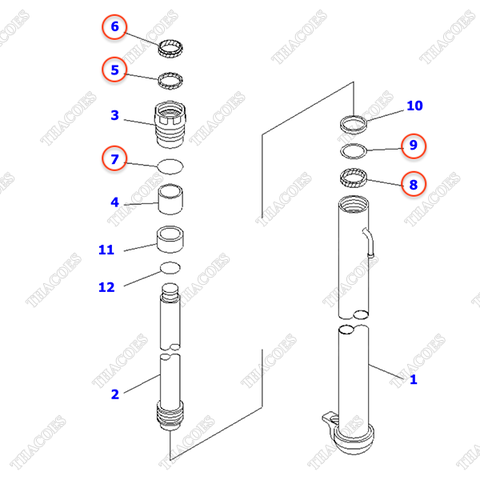 6
5
3
7
4
11
12
2
10
9
8
1
THACOES