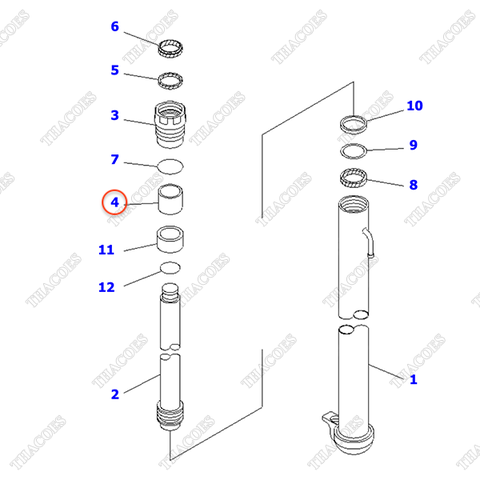 6
5
3
7
4
11
12
2
10
9
8
1
THACOES