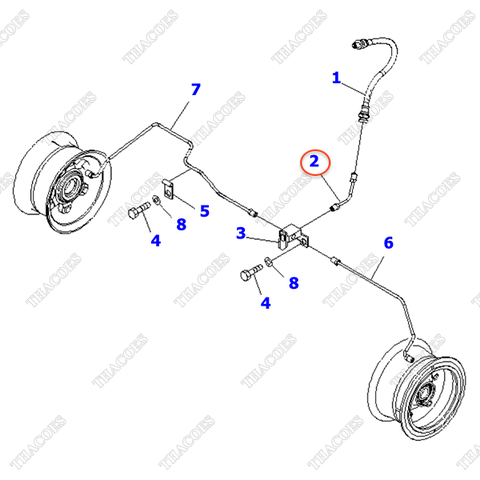 THACOES
1
7
2
5
8
4
3
6
8
4