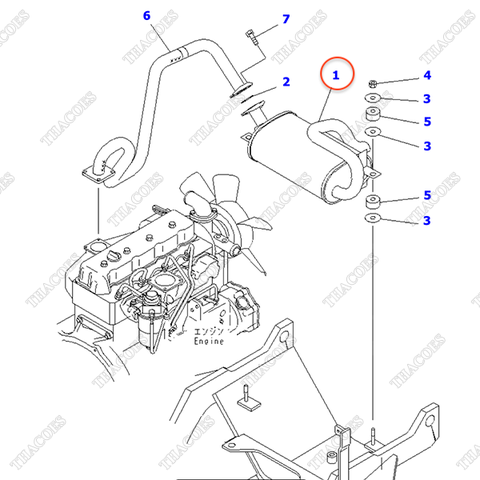 6
7
2
1
4
3
5
3
5
3
エンジン
Engine
THACOES