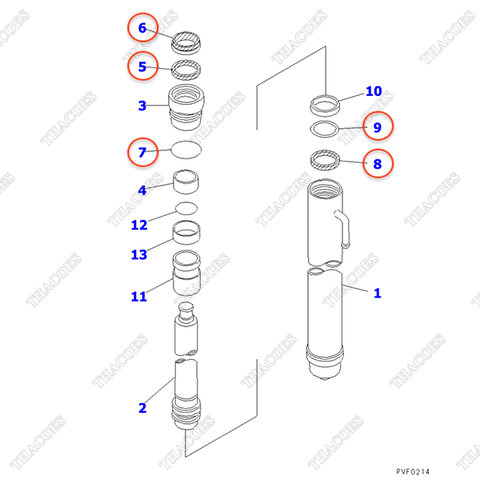 6
5
3
7
4
12
13
11
2
10
9
8
1
PVF0214
THACOES