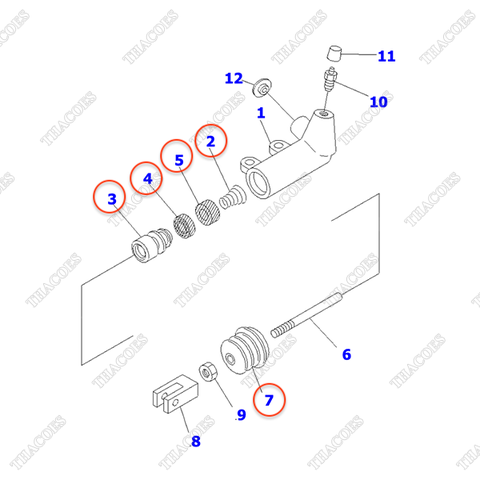 THACOES

11
12
10
1
2
5
4
3
6
7
9
8