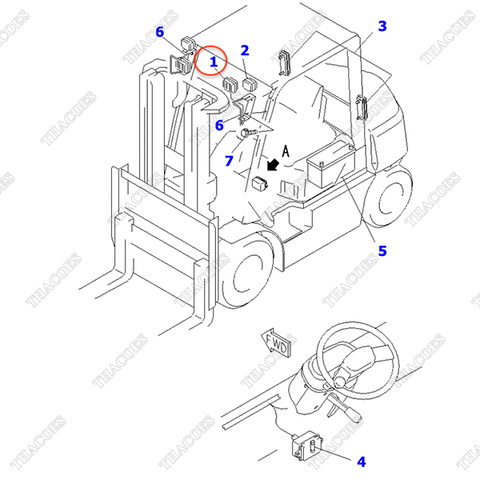 6
1
2
3
6
7
A
5
FWD
4
THACOES