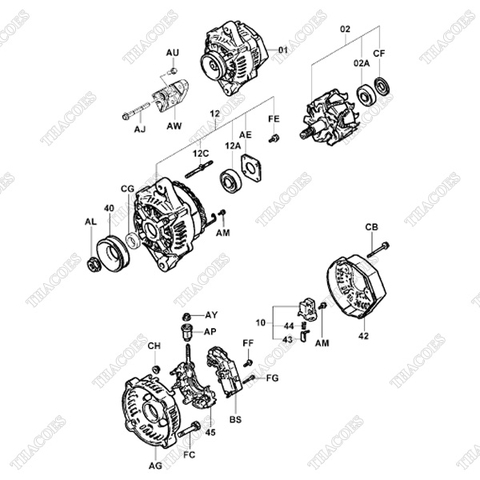 THACOES

01

02

02A

CF

AU

AJ

AW

12

FE

AE

12A

12C

CG

40

AL

AM

CB

10

44

43

AM

42

AY

AP

CH

FF

FG

BS

45

FC

AG