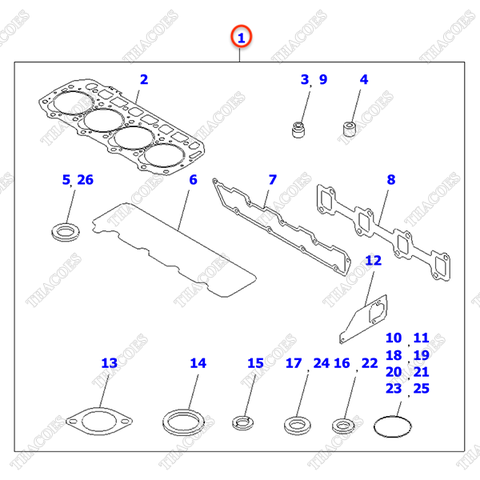 1

2

3 . 9

4

5 . 26

6

7

8

12

10 . 11
18 . 19
20 . 21
23 . 25

13

14

15

17 . 24

16 . 22

THACOES