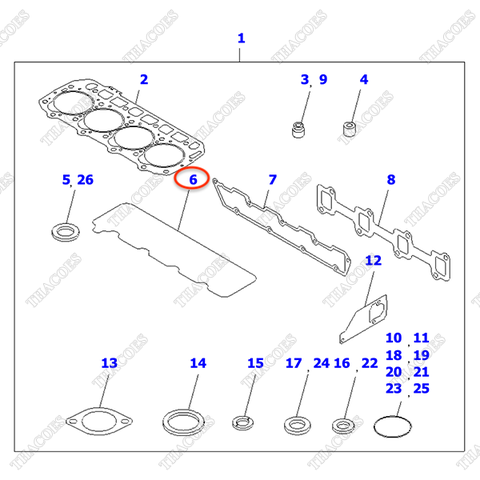 1
2
3 . 9
4
5 . 26
6
7
8
12
10 . 11
18 . 19
20 . 21
23 . 25
13
14
15
17 . 24
16 . 22
THACOES