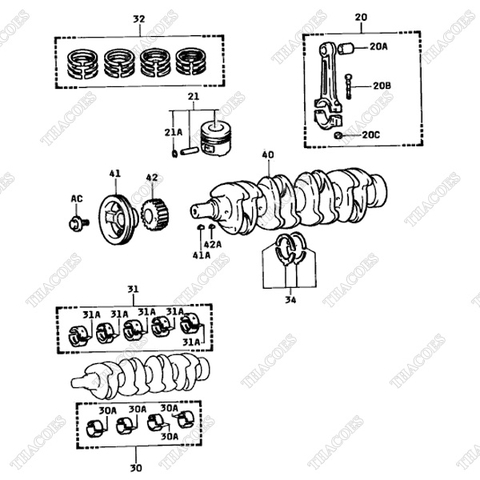 32
20
20A
20B
20C
21
21A
40
41
42
AC
41A
42A
34
31
31A
31A
31A
31A
31A
30A
30A
30A
30A
30
THACOES