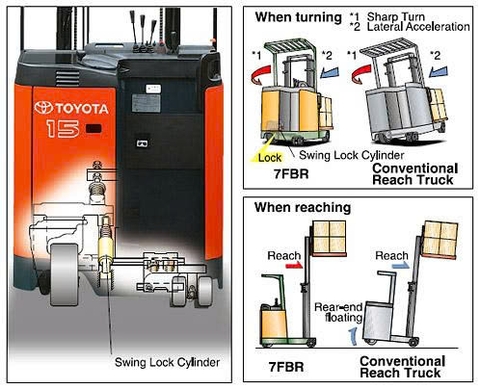 TOYOTA

15

Swing Lock Cylinder

When turning *1 Sharp Turn
*2 Lateral Acceleration

*1 *2 *1 *2

Lock Swing Lock Cylinder

7FBR

Conventional Reach Truck

When reaching

Reach

Reach

Rear-end floating

7FBR

Conventional Reach Truck