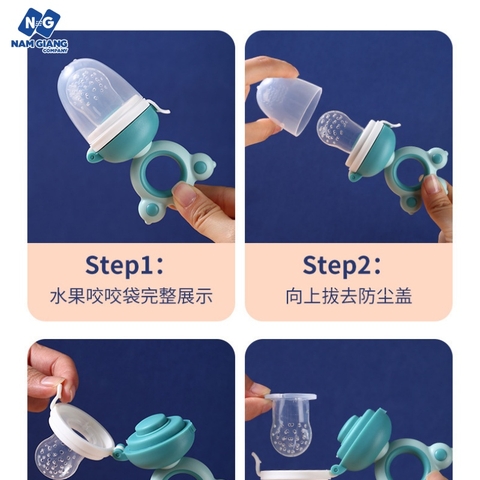 NG
NAM GIANG
COMPANY

Step1:
水果咬咬袋完整展示

Step2:
向上拔去防尘盖