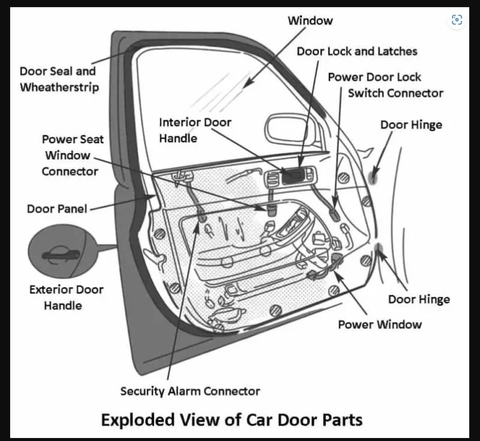 Window

Door Lock and Latches

Door Seal and Wheatherstrip

Power Door Lock Switch Connector

Interior Door Handle

Door Hinge

Power Seat Window Connector

Door Panel

Exterior Door Handle

Door Hinge

Power Window

Security Alarm Connector

Exploded View of Car Door Parts