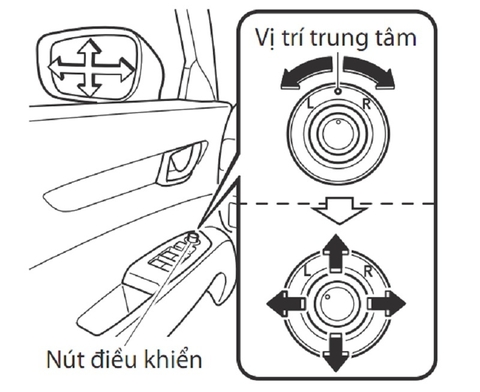 Vị trí trung tâm

L R

L R

Nút điều khiển