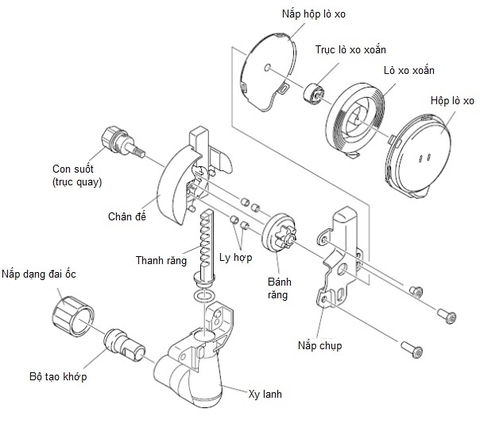 Nắp hộp lò xo

Trục lò xo xoắn

Lò xo xoắn

Hộp lò xo

Con suốt
(trục quay)

Chân đế

Thanh răng

Ly hợp

Bánh răng

Nắp dạng đai ốc

Nắp chụp

Bộ tạo khớp

Xy lanh