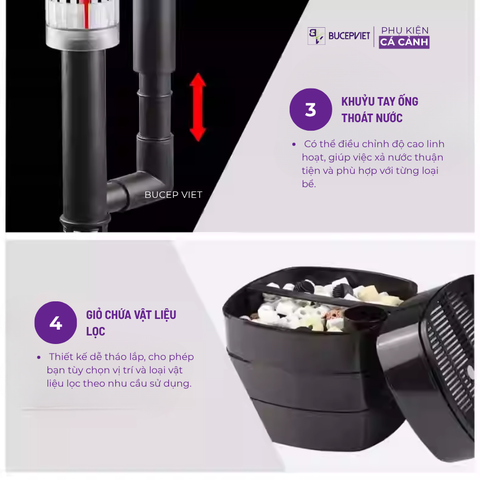 BUCEPVIET | PHỤ KIỆN CÁ CẢNH

3 KHUỶU TAY ỐNG THOÁT NƯỚC

• Có thể điều chỉnh độ cao linh hoạt, giúp việc xả nước thuận tiện và phù hợp với từng loại bể.

BUCEP VIET

4 GIỎ CHỨA VẬT LIỆU LỌC

• Thiết kế dễ tháo lắp, cho phép bạn tùy chọn vị trí và loại vật liệu lọc theo nhu cầu sử dụng.